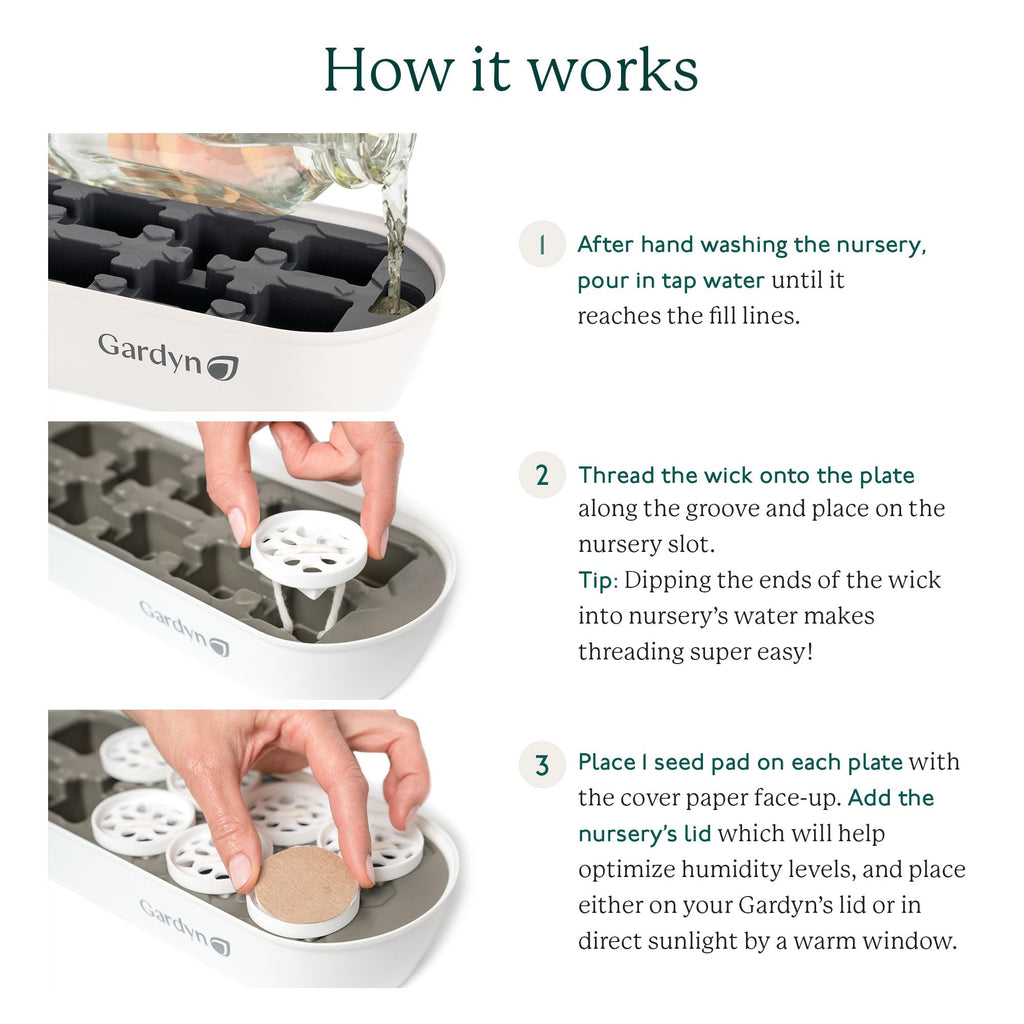 How it works

Gardyn

1 After hand washing the nursery, pour in tap water until it reaches the fill lines.

Gardyn

2 Thread the wick onto the plate along the groove and place on the nursery slot.
Tip: Dipping the ends of the wick into nursery's water makes threading super easy!

Gardyn

3 Place 1 seed pad on each plate with the cover paper face-up. Add the nursery's lid which will help optimize humidity levels, and place either on your Gardyn's lid or in direct sunlight by a warm window.